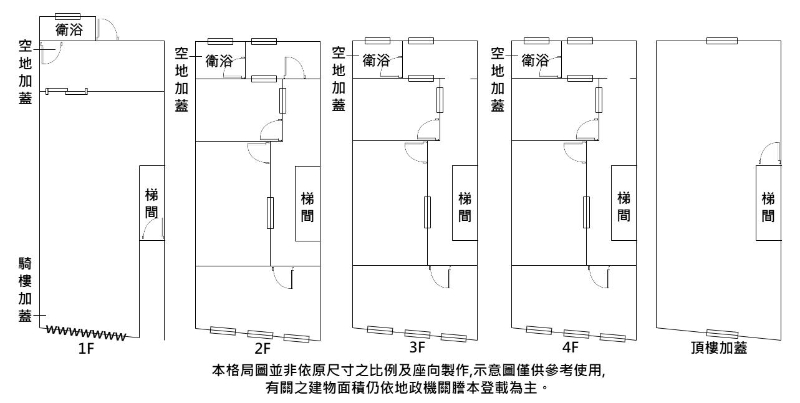 衛浴
空地加蓋
梯間
騎樓加蓋
1F

空地加蓋
衛浴
梯間
2F

空地加蓋
衛浴
梯間
3F

空地加蓋
衛浴
梯間
4F

梯間
頂樓加蓋

本格局圖並非依原尺寸之比例及座向製作,示意圖僅供參考使用,
有關之建物面積仍依地政機關謄本登載為主。